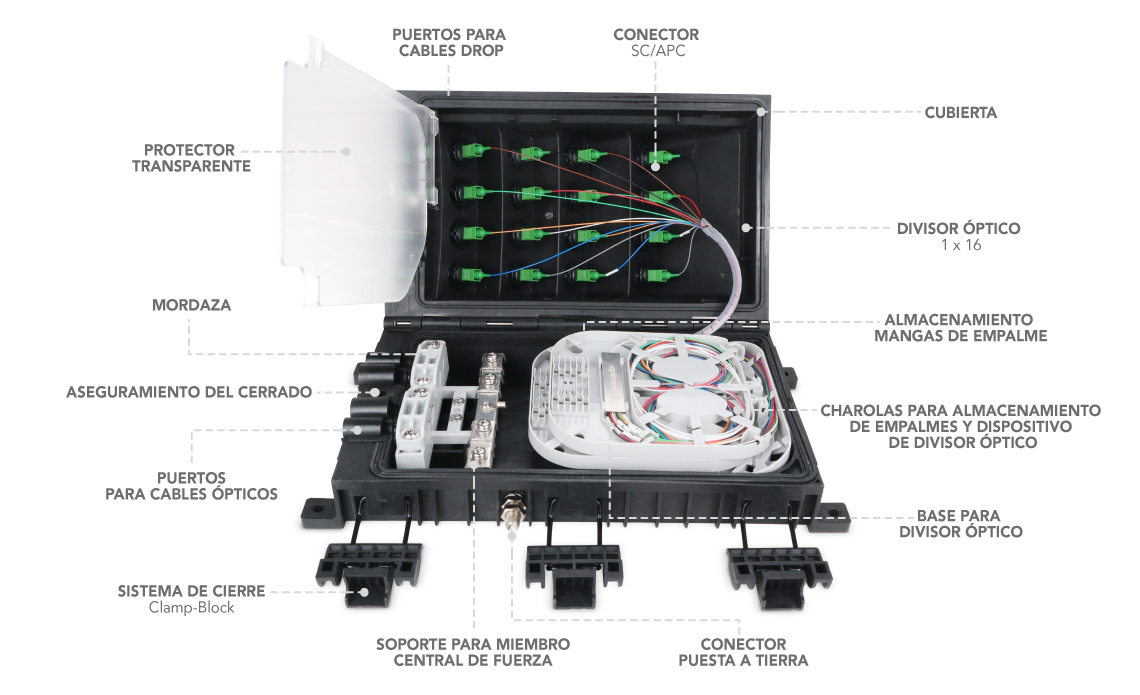 PUERTOS PARA CABLES DROP

CONECTOR
SC/APC

CUBIERTA

PROTECTOR TRANSPARENTE

DIVISOR ÓPTICO
1 x 16

MORDAZA

ALMACENAMIENTO MANGAS DE EMPALME

ASEGURAMIENTO DEL CERRADO

CHAROLAS PARA ALMACENAMIENTO DE EMPALMES Y DISPOSITIVO DE DIVISOR ÓPTICO

PUERTOS PARA CABLES ÓPTICOS

BASE PARA DIVISOR ÓPTICO

SISTEMA DE CIERRE
Clamp-Block

SOPORTE PARA MIEMBRO CENTRAL DE FUERZA

CONECTOR PUESTA A TIERRA