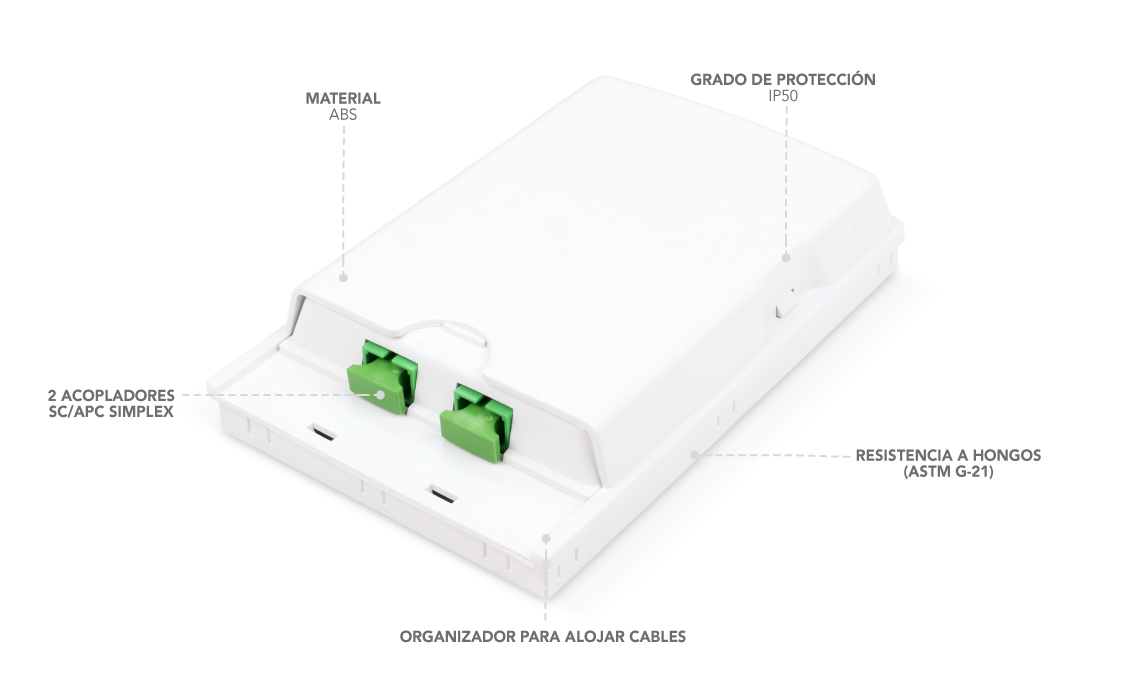 MATERIAL
ABS

GRADO DE PROTECCIÓN
IP50

2 ACOPLADORES
SC/APC SIMPLEX

RESISTENCIA A HONGOS
(ASTM G-21)

ORGANIZADOR PARA ALOJAR CABLES